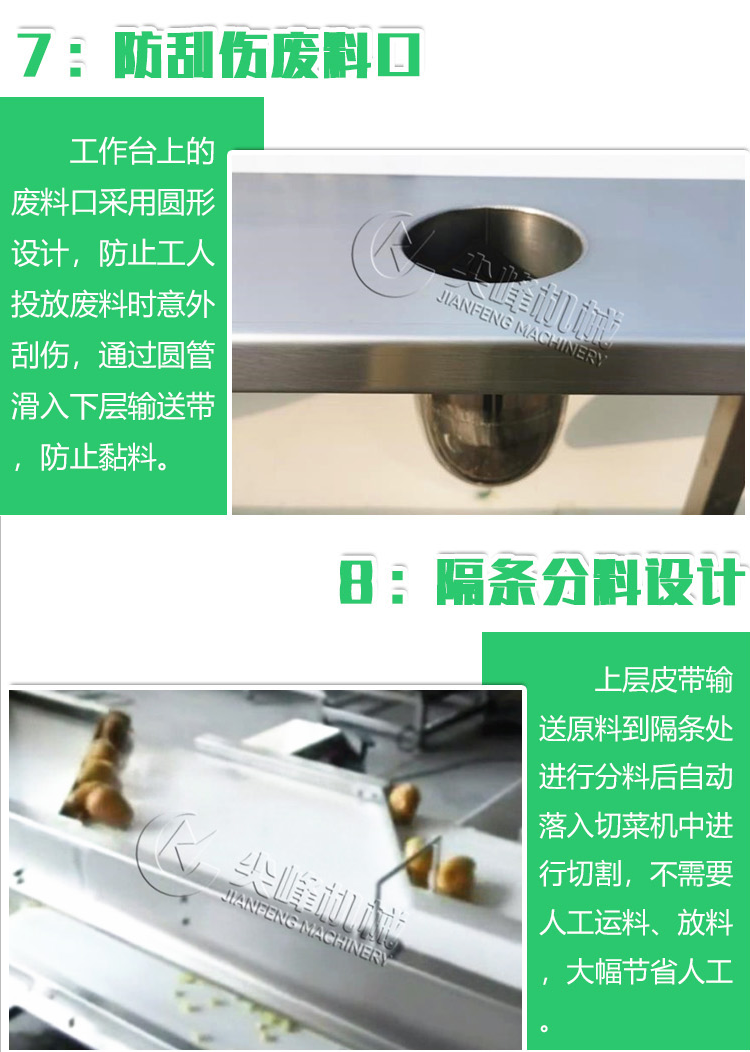 7：防刮伤废料口

工作台上的废料口采用圆形设计，防止工人投放废料时意外刮伤，通过圆管滑入下层输送带，防止黏料。

尖峰机械
JIANFENG MACHINERY

8：隔条分料设计

上层皮带输送原料到隔条处进行分料后自动落入切菜机中进行切割，不需要人工运料、放料，大幅节省人工。

尖峰机械
JIANFENG MACHINERY